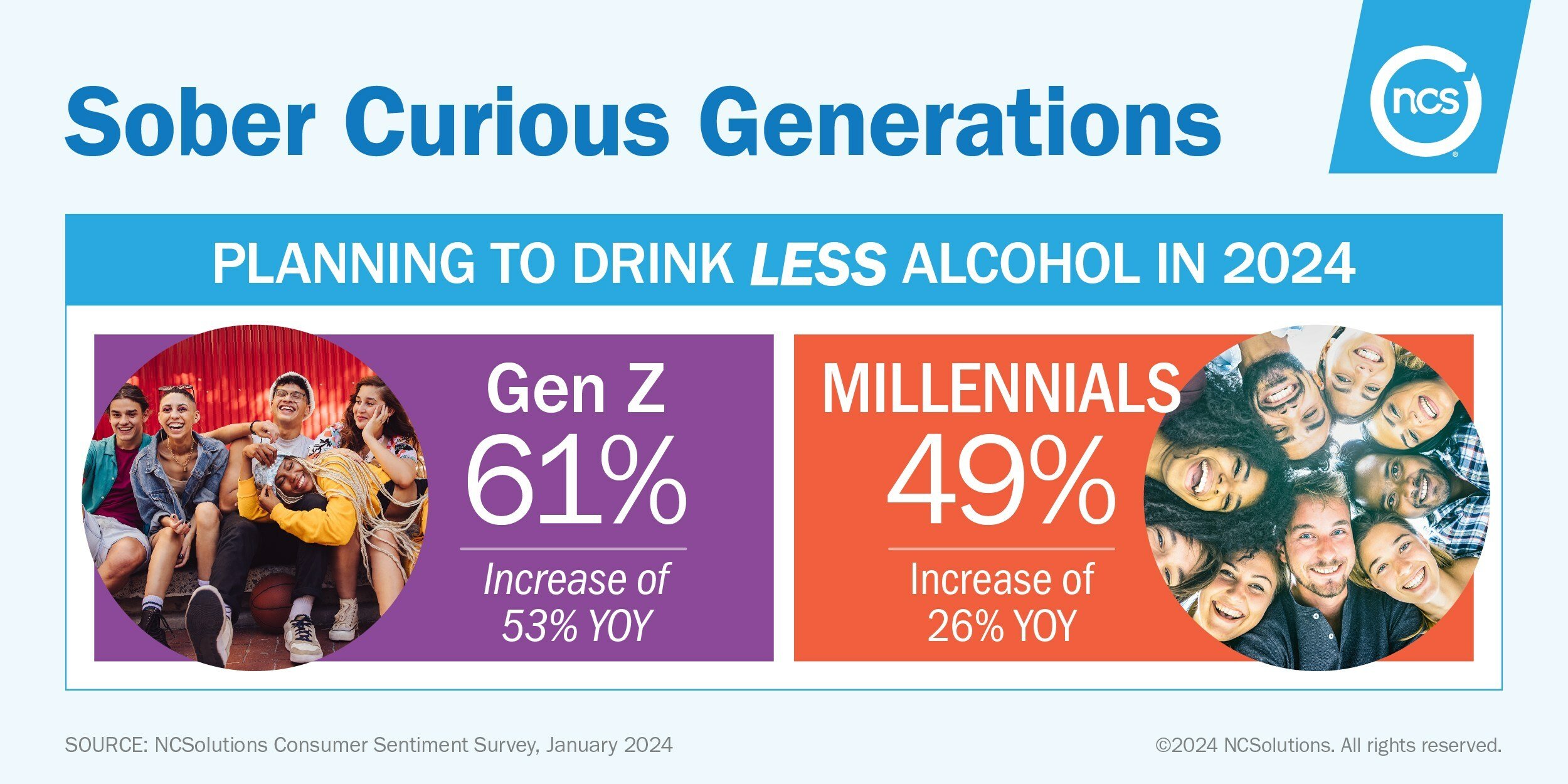 Sober Curious Generations

ncs

PLANNING TO DRINK LESS ALCOHOL IN 2024

Gen Z
61%
Increase of 53% YOY

MILLENNIALS
49%
Increase of 26% YOY

SOURCE: NCSolutions Consumer Sentiment Survey, January 2024

©2024 NCSolutions. All rights reserved.